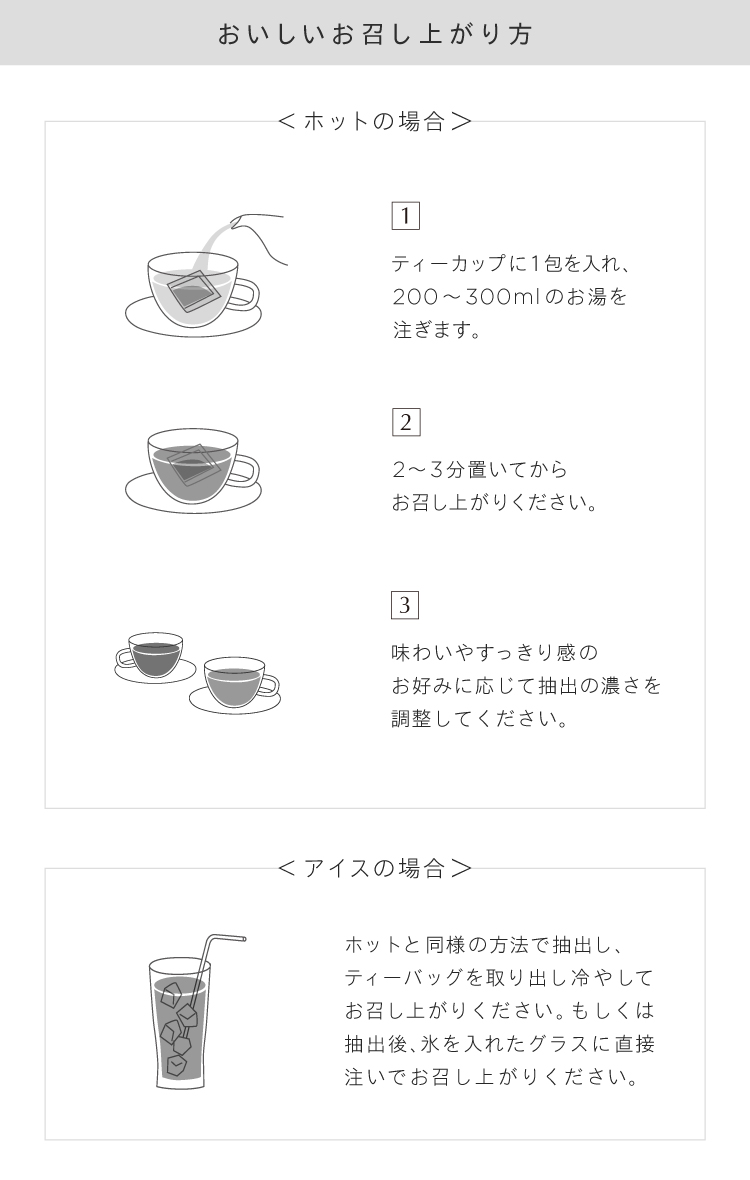 おいしいお召し上がり方

＜ホットの場合＞

1

ティーカップに1包を入れ、200～300mlのお湯を注ぎます。

2

2～3分置いてからお召し上がりください。

3

味わいやすっきり感のお好みに応じて抽出の濃さを調整してください。

＜アイスの場合＞

ホットと同様の方法で抽出し、ティーバッグを取り出し冷やしてお召し上がりください。もしくは抽出後、氷を入れたグラスに直接注いでお召し上がりください。